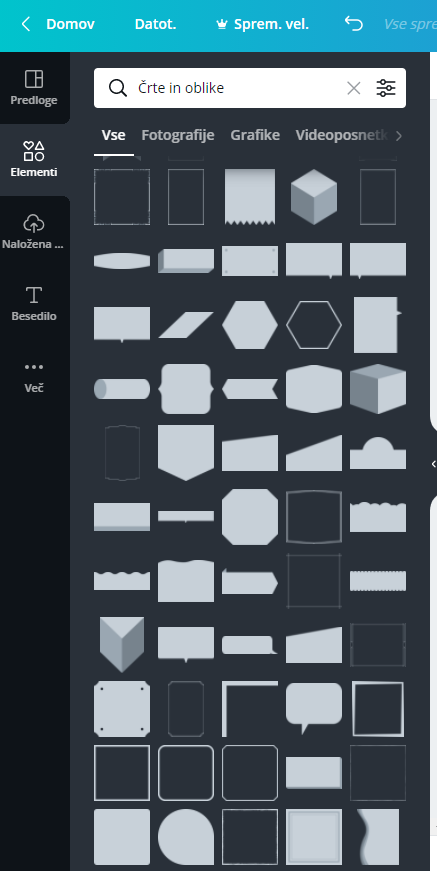 Domov Datot. Sprem. vel. Vse spre

Predloge

Elementi

Naložena ...

Besedilo

Več

Črte in oblike

Vse Fotografije Grafike Videoposnetk